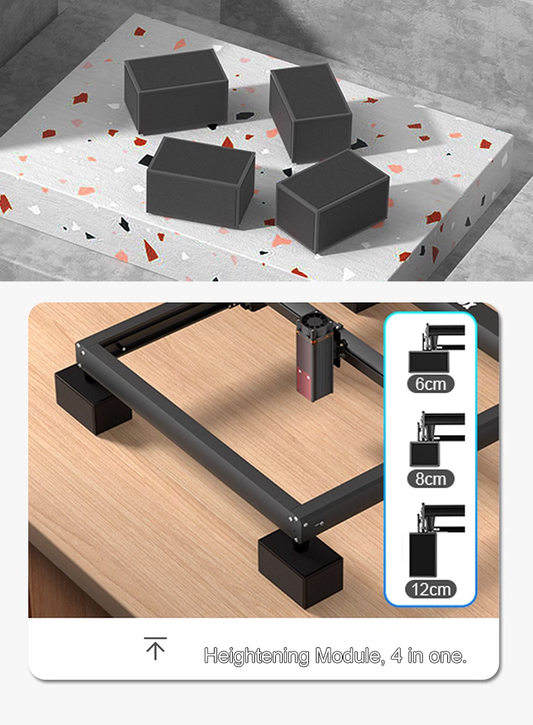 6cm

8cm

12cm

Heightening Module, 4 in one.