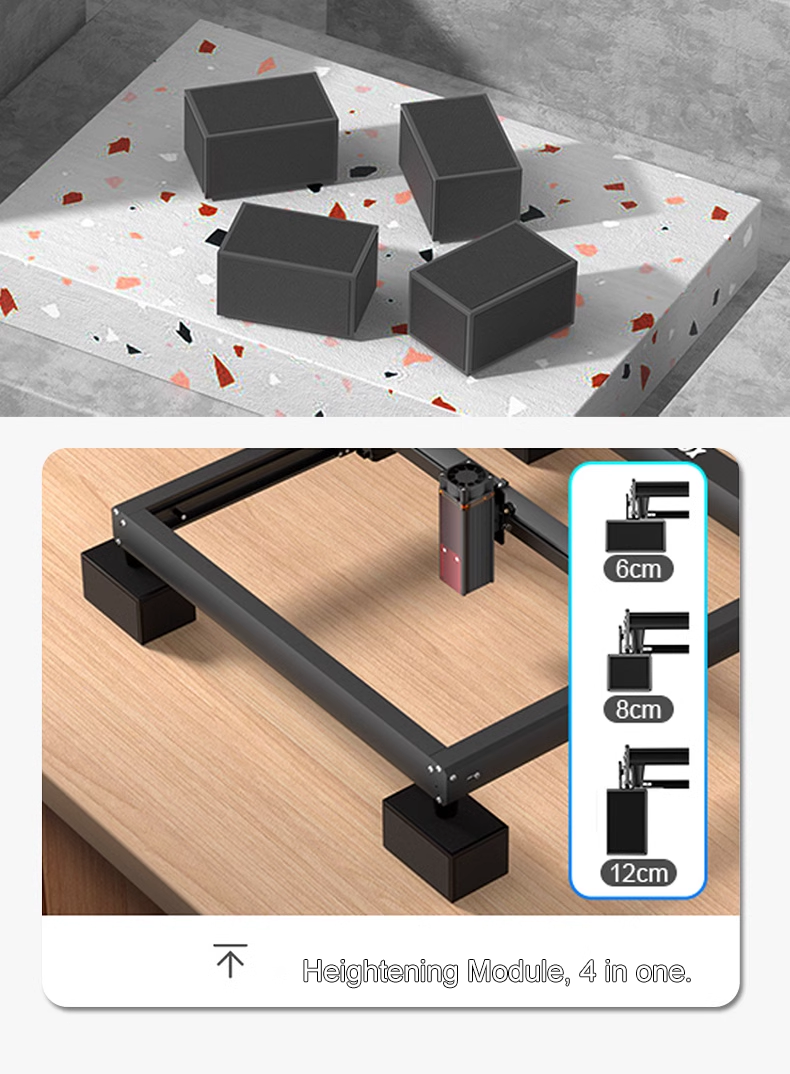 6cm

8cm

12cm

Heightening Module, 4 in one.