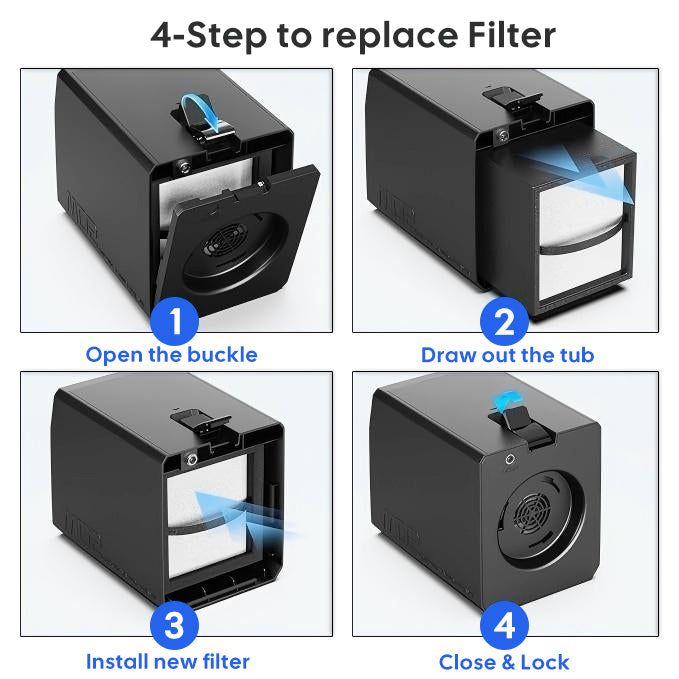 4-Step to replace Filter

1
Open the buckle

2
Draw out the tub

3
Install new filter

4
Close & Lock