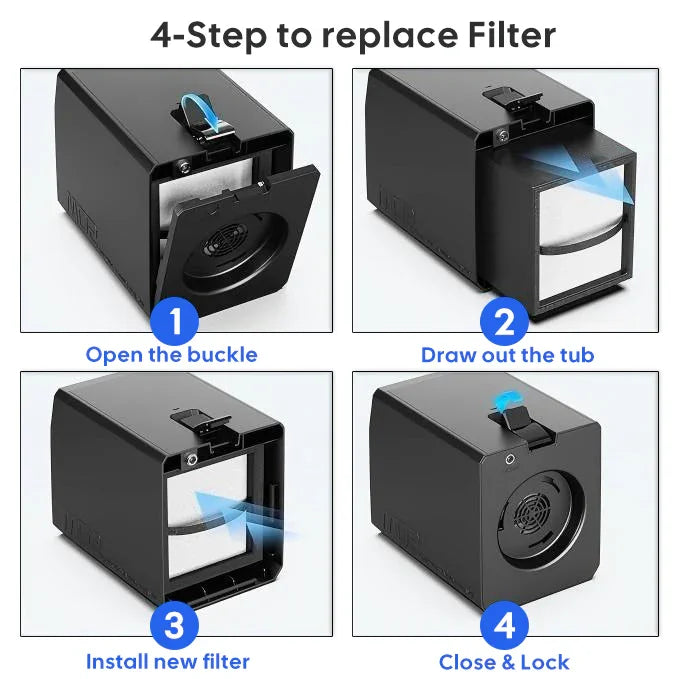 4-Step to replace Filter

1
Open the buckle

2
Draw out the tub

3
Install new filter

4
Close & Lock