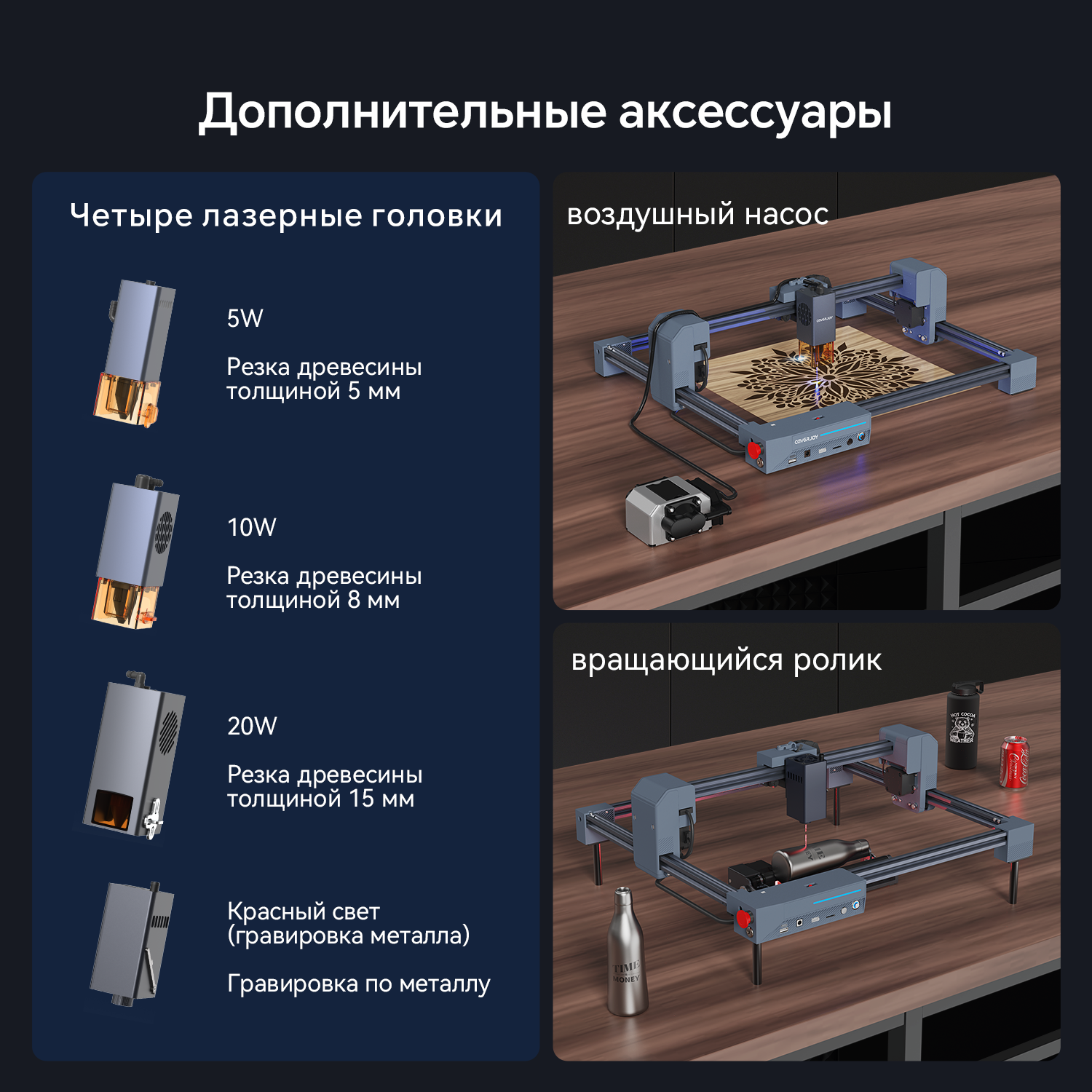 Дополнительные аксессуары

Четыре лазерные головки

5W

Резка древесины толщиной 5 мм

10W

Резка древесины толщиной 8 мм

20W

Резка древесины толщиной 15 мм

Красный свет (гравировка металла)

Гравировка по металлу

воздушный насос

COMGROW

COMGROW

вращающийся ролик

HOT COCOA WEATHER

Coca-Cola

TIME MONEY